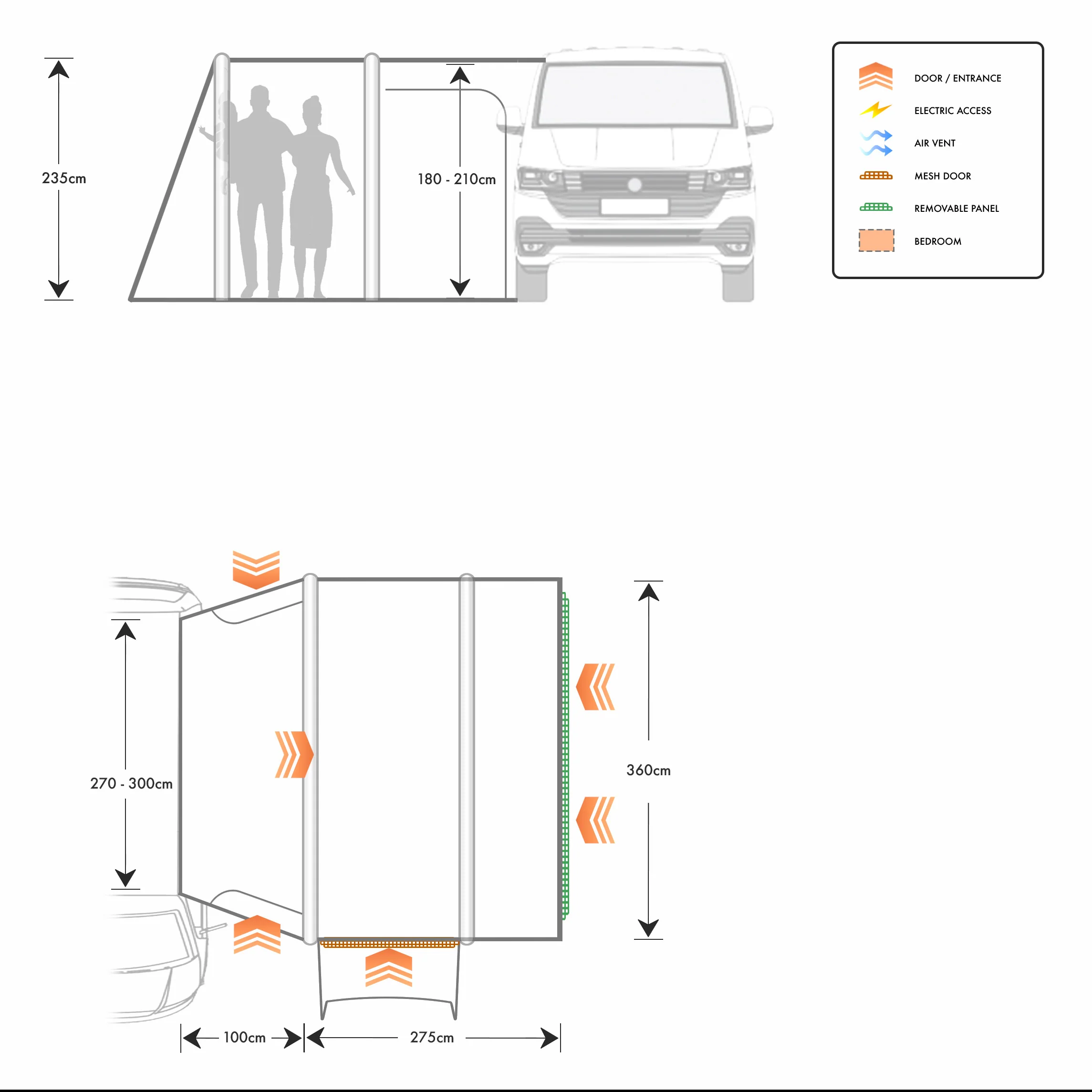 235cm

180 - 210cm

DOOR / ENTRANCE
ELECTRIC ACCESS
AIR VENT
MESH DOOR
REMOVABLE PANEL
BEDROOM

270 - 300cm

360cm

100cm

275cm