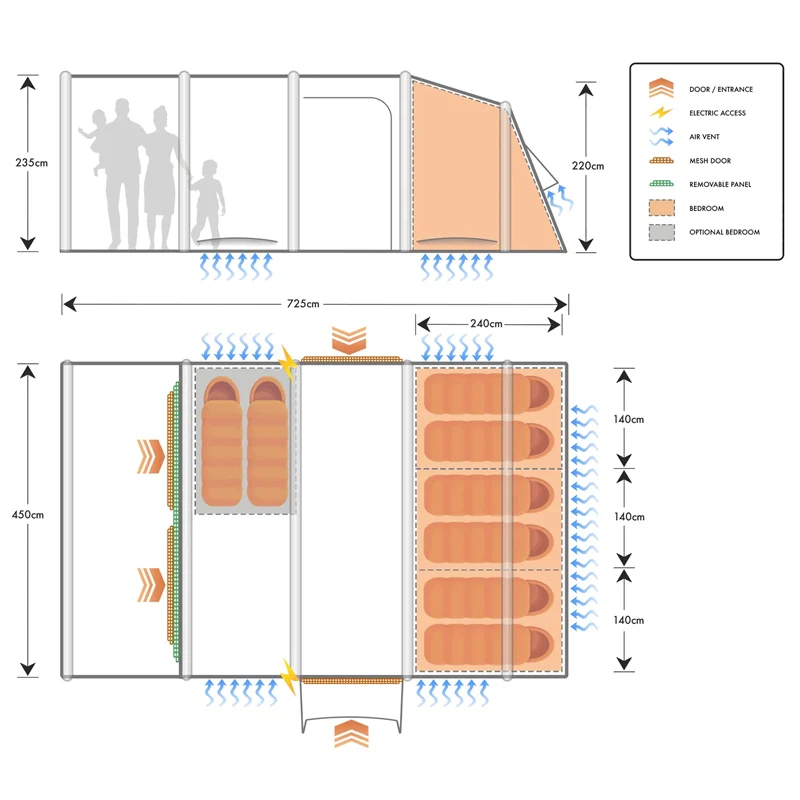 235cm

220cm

DOOR / ENTRANCE
ELECTRIC ACCESS
AIR VENT
MESH DOOR
REMOVABLE PANEL
BEDROOM
OPTIONAL BEDROOM

725cm

240cm

450cm

140cm

140cm

140cm